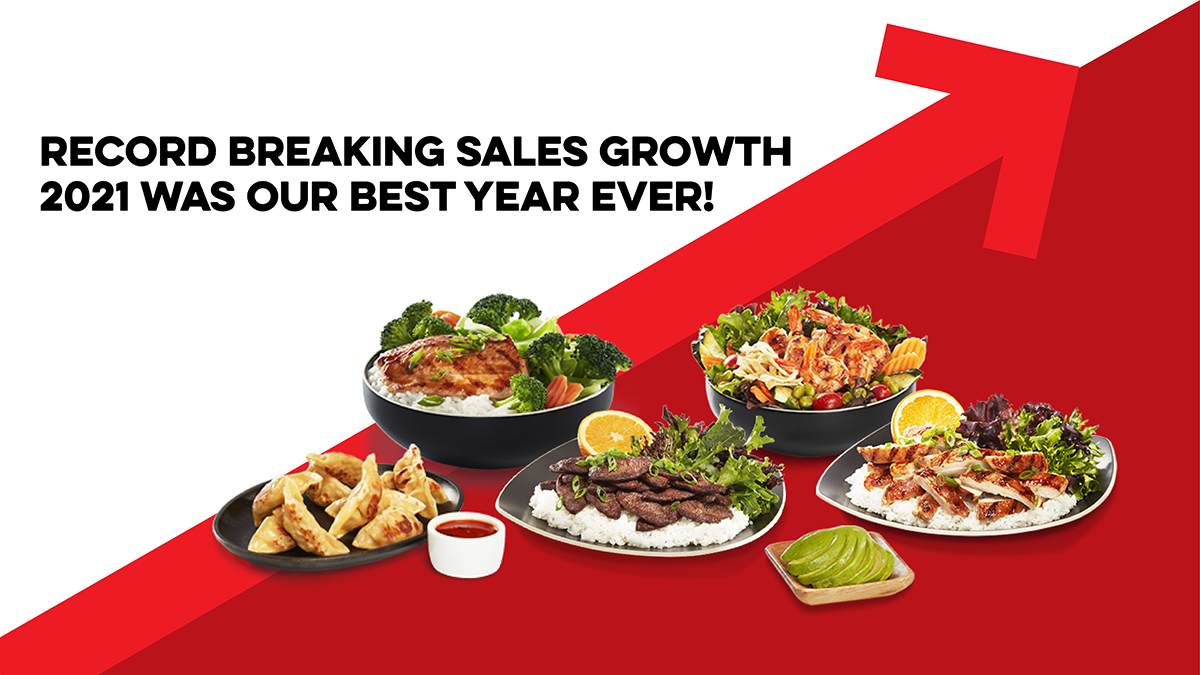 RECORD BREAKING SALES GROWTH
2021 WAS OUR BEST YEAR EVER!