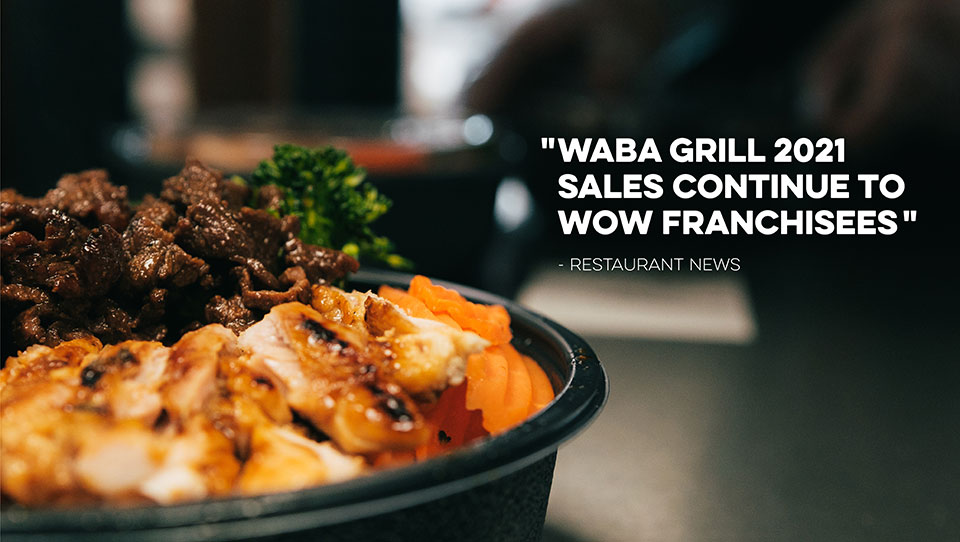 "WABA GRILL 2021 SALES CONTINUE TO WOW FRANCHISEES"

- RESTAURANT NEWS